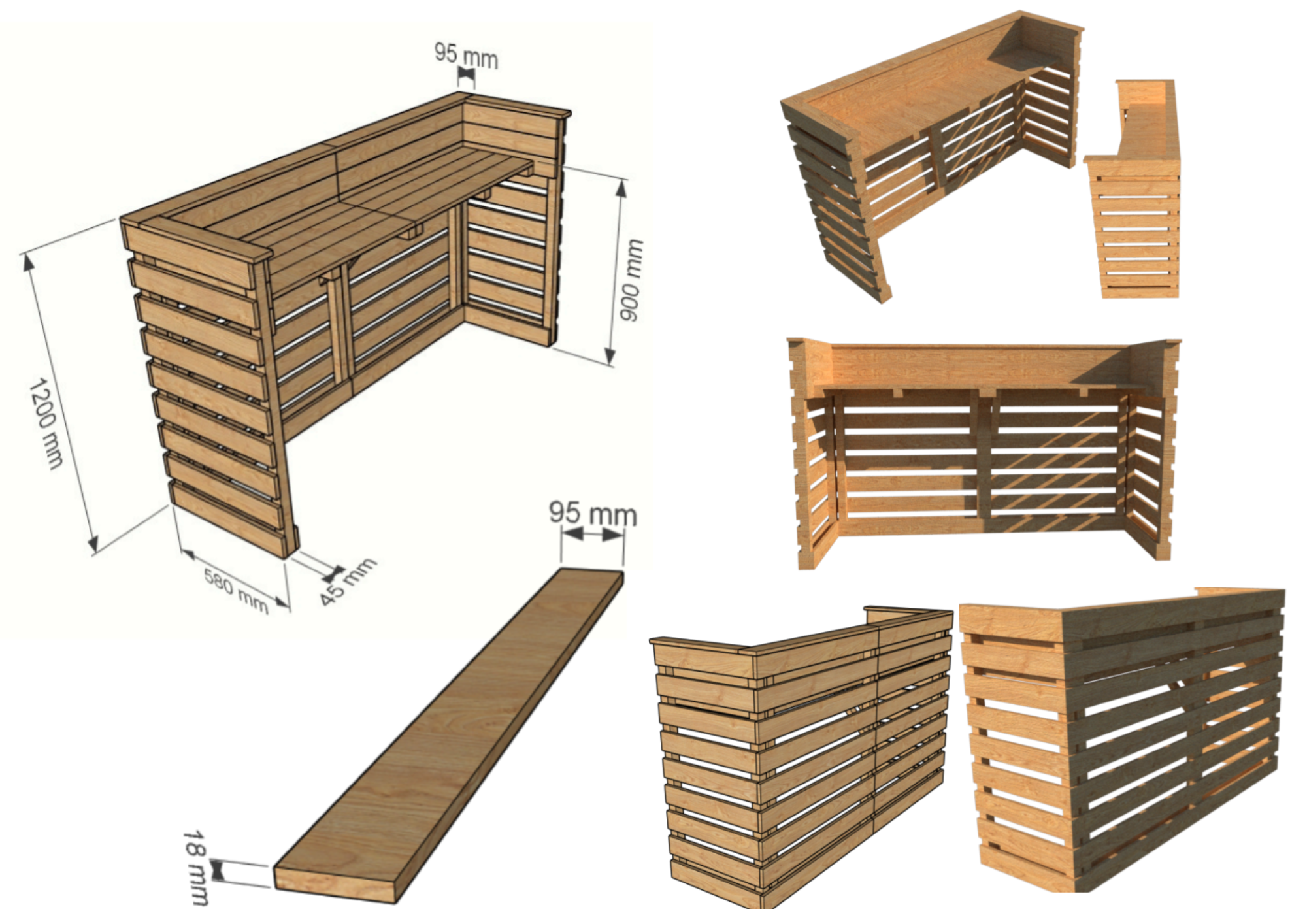 95 mm

900 mm

1200 mm

580 mm

45 mm

95 mm

18 mm