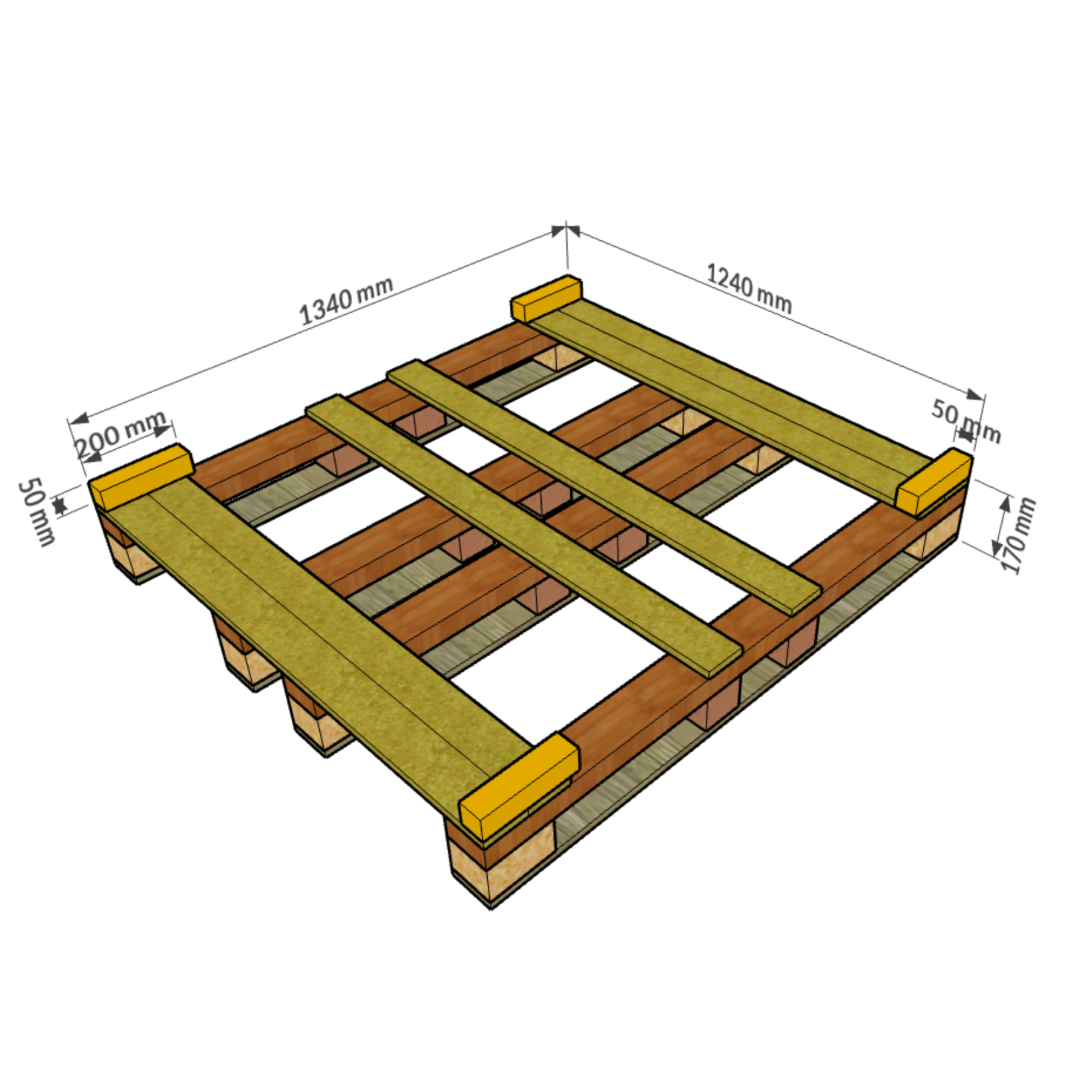 1340 mm
1240 mm
200 mm
50 mm
50 mm
170 mm