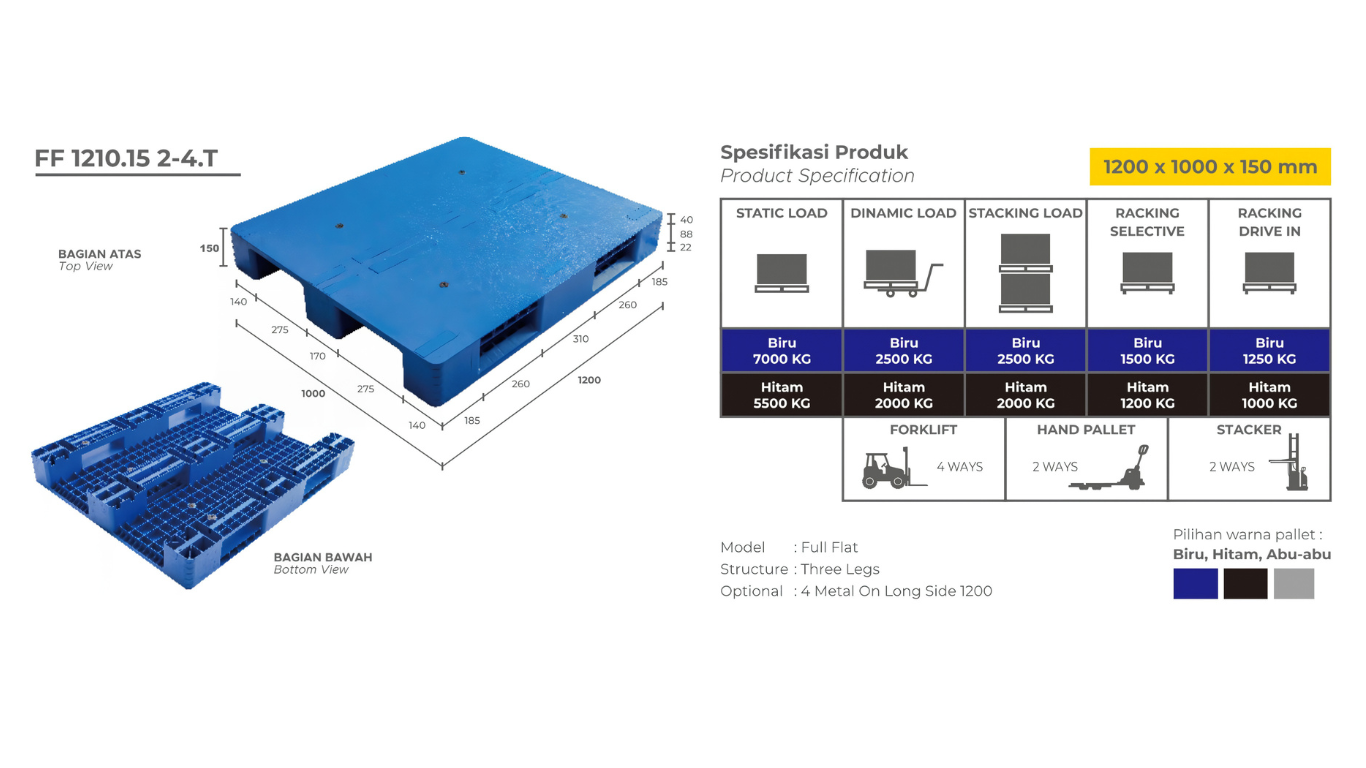 FF 1210.15 2-4.T

BAGIAN ATAS
Top View

150

40
88
22

140
275
170
275
140
1000

185
260
310
260
185
1200

BAGIAN BAWAH
Bottom View

Spesifikasi Produk
Product Specification

1200 x 1000 x 150 mm

| STATIC LOAD | DINAMIC LOAD | STACKING LOAD | RACKING SELECTIVE | RACKING DRIVE IN |
|---|---|---|---|---|
| Biru 7000 KG | Biru 2500 KG | Biru 2500 KG | Biru 1500 KG | Biru 1250 KG |
| Hitam 5500 KG | Hitam 2000 KG | Hitam 2000 KG | Hitam 1200 KG | Hitam 1000 KG |

| FORKLIFT | HAND PALLET | STACKER |
|---|---|---|
| 4 WAYS | 2 WAYS | 2 WAYS |

Model : Full Flat
Structure : Three Legs
Optional : 4 Metal On Long Side 1200

Pilihan warna pallet :
Biru, Hitam, Abu-abu